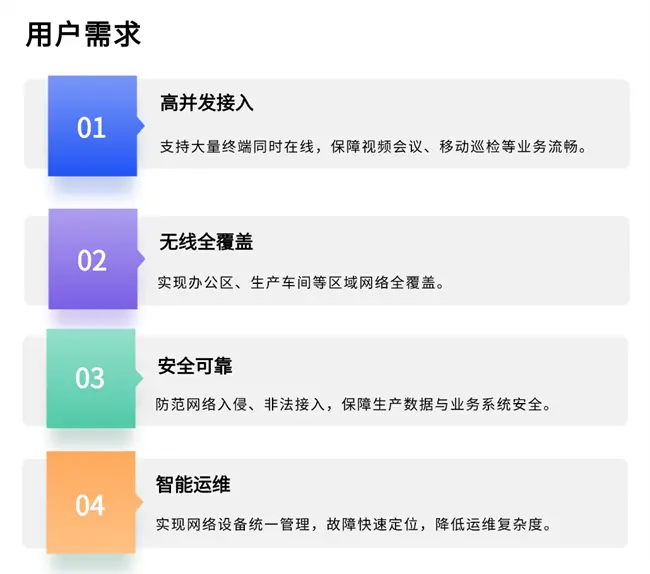 用户需求

01

高并发接入

支持大量终端同时在线，保障视频会议、移动巡检等业务流畅。

02

无线全覆盖

实现办公区、生产车间等区域网络全覆盖。

03

安全可靠

防范网络入侵、非法接入，保障生产数据与业务系统安全。

04

智能运维

实现网络设备统一管理，故障快速定位，降低运维复杂度。