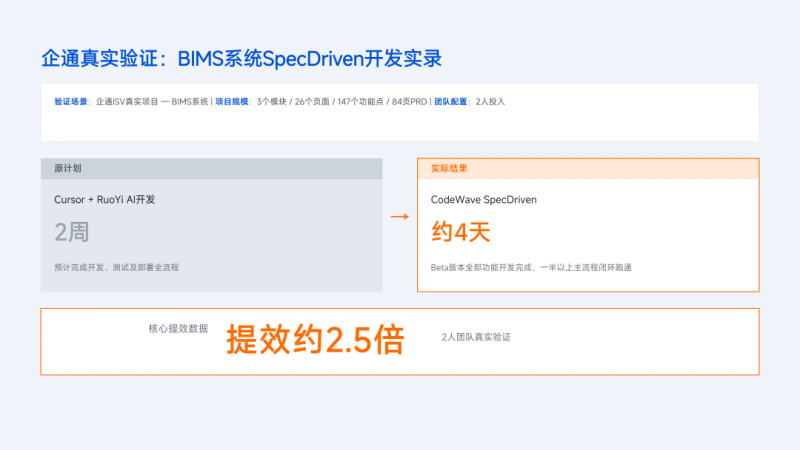 企通真实验证：BIMS系统SpecDriven开发实录

验证场景：企通ISV真实项目 — BIMS系统 | 项目规模：3个模块 / 26个页面 / 147个功能点 / 84页PRD | 团队配置：2人投入

原计划

Cursor + RuoYi AI开发

2周

预计完成开发、测试及部署全流程

→

实际结果

CodeWave SpecDriven

约4天

Beta版本全部功能开发完成，一半以上主流程闭环跑通

核心提效数据

提效约2.5倍

2人团队真实验证