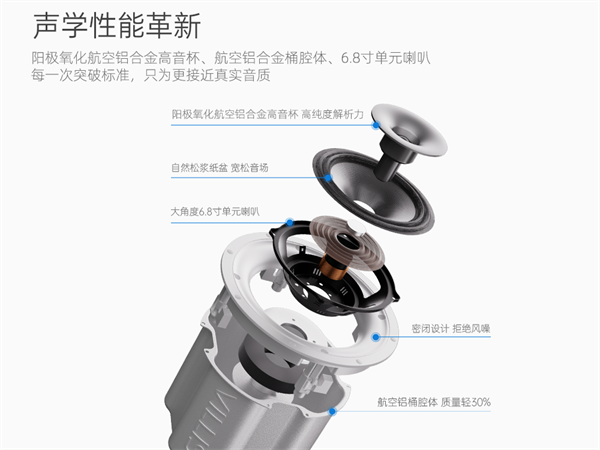 声学性能革新

阳极氧化航空铝合金高音杯、航空铝合金桶腔体、6.8寸单元喇叭
每一次突破标准，只为更接近真实音质

阳极氧化航空铝合金高音杯 高纯度解析力

自然松浆纸盆 宽松音场

大角度6.8寸单元喇叭

密闭设计 拒绝风噪

航空铝桶腔体 质量轻30%