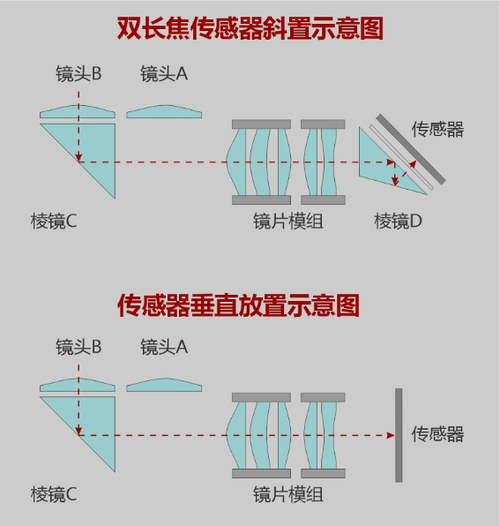 双长焦传感器斜置示意图

镜头B 镜头A

传感器

棱镜C

镜片模组

棱镜D

传感器垂直放置示意图

镜头B 镜头A

传感器

棱镜C

镜片模组