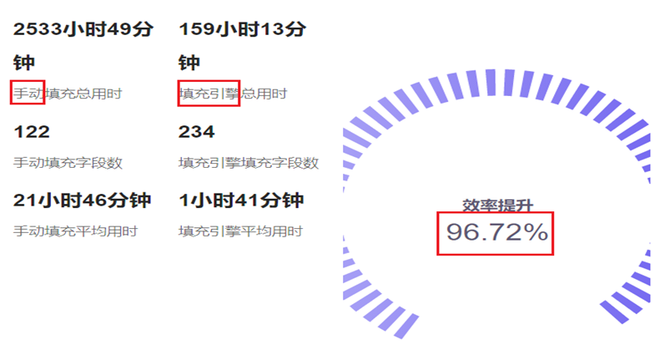 2533小时49分钟
手动填充总用时

122
手动填充字段数

21小时46分钟
手动填充平均用时

159小时13分钟
填充引擎总用时

234
填充引擎填充字段数

1小时41分钟
填充引擎平均用时

效率提升
96.72%