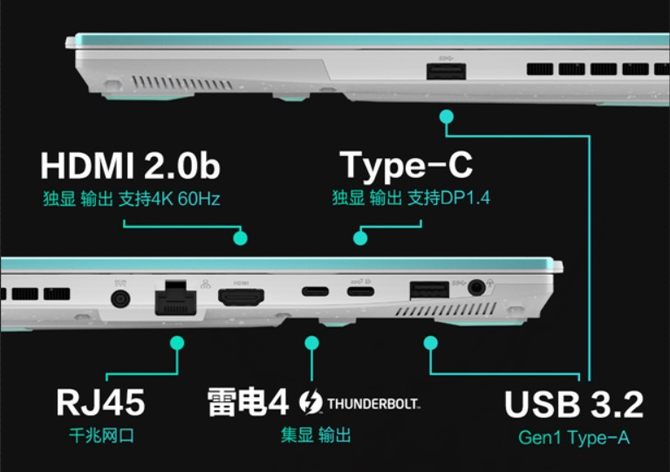 HDMI 2.0b
独显 输出 支持4K 60Hz

Type-C
独显 输出 支持DP1.4

HDMI

RJ45
千兆网口

雷电4 THUNDERBOLT.
集显 输出

USB 3.2
Gen1 Type-A