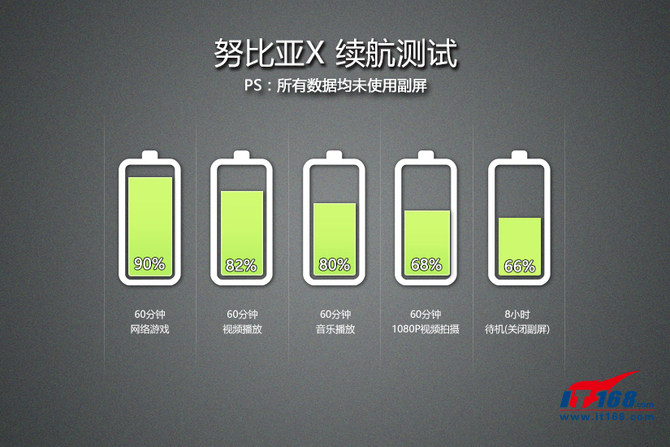 努比亚X 续航测试

PS：所有数据均未使用副屏

90%

60分钟
网络游戏

82%

60分钟
视频播放

80%

60分钟
音乐播放

68%

60分钟
1080P视频拍摄

66%

8小时
待机(关闭副屏)

IT168.com
www.it168.com