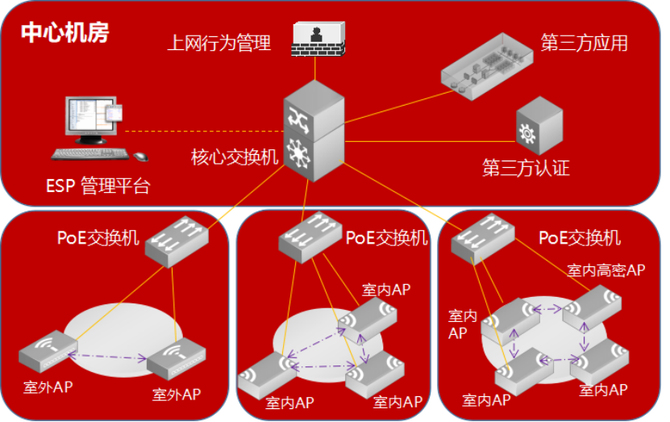 中心机房

上网行为管理

第三方应用

核心交换机

第三方认证

ESP 管理平台

PoE交换机

室外AP

室外AP

PoE交换机

室内AP

室内AP

室内AP

PoE交换机

室内高密AP

室内AP

室内AP

室内AP